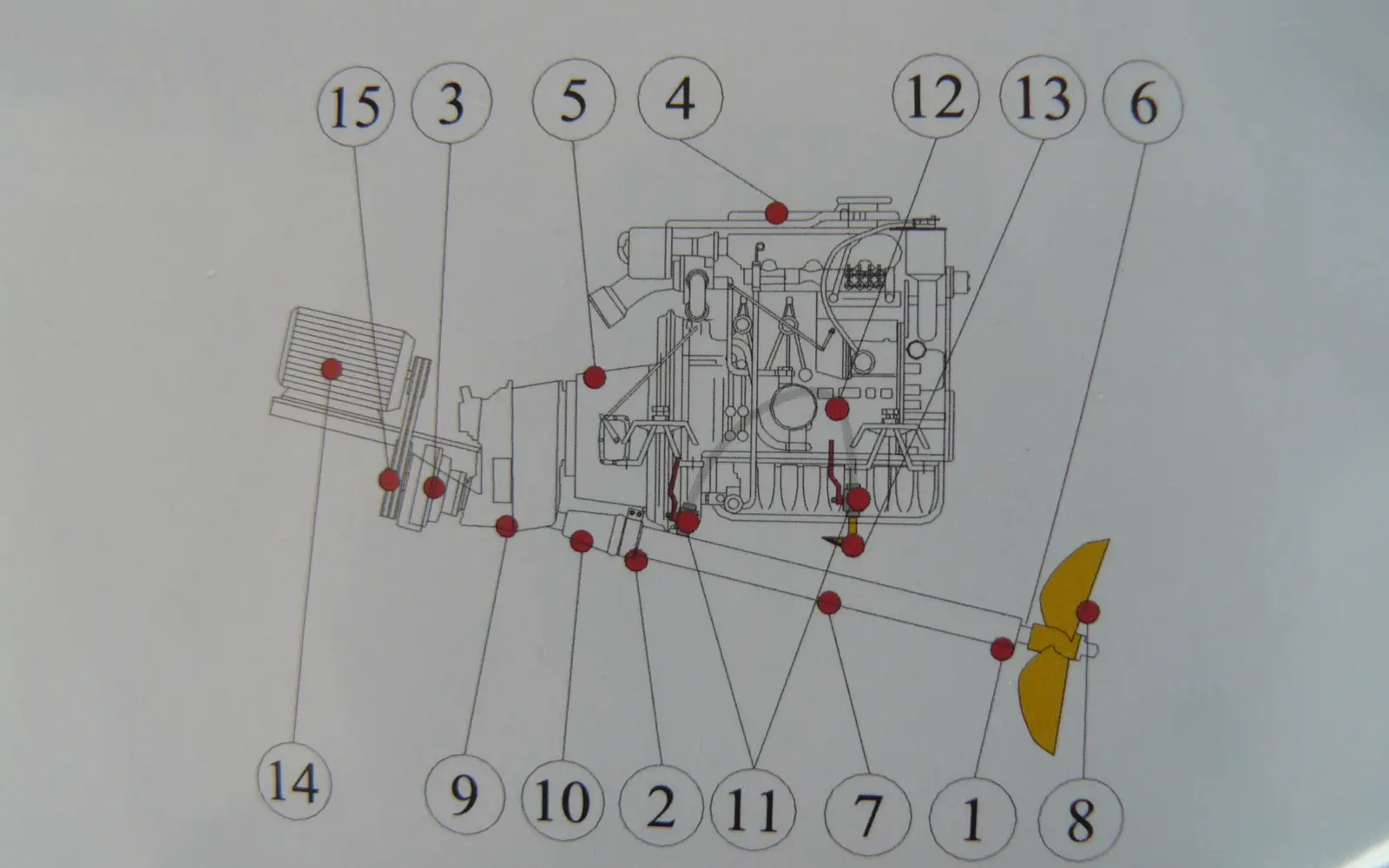 15
3
5
4
12
13
6
14
9
10
2
11
7
1
8